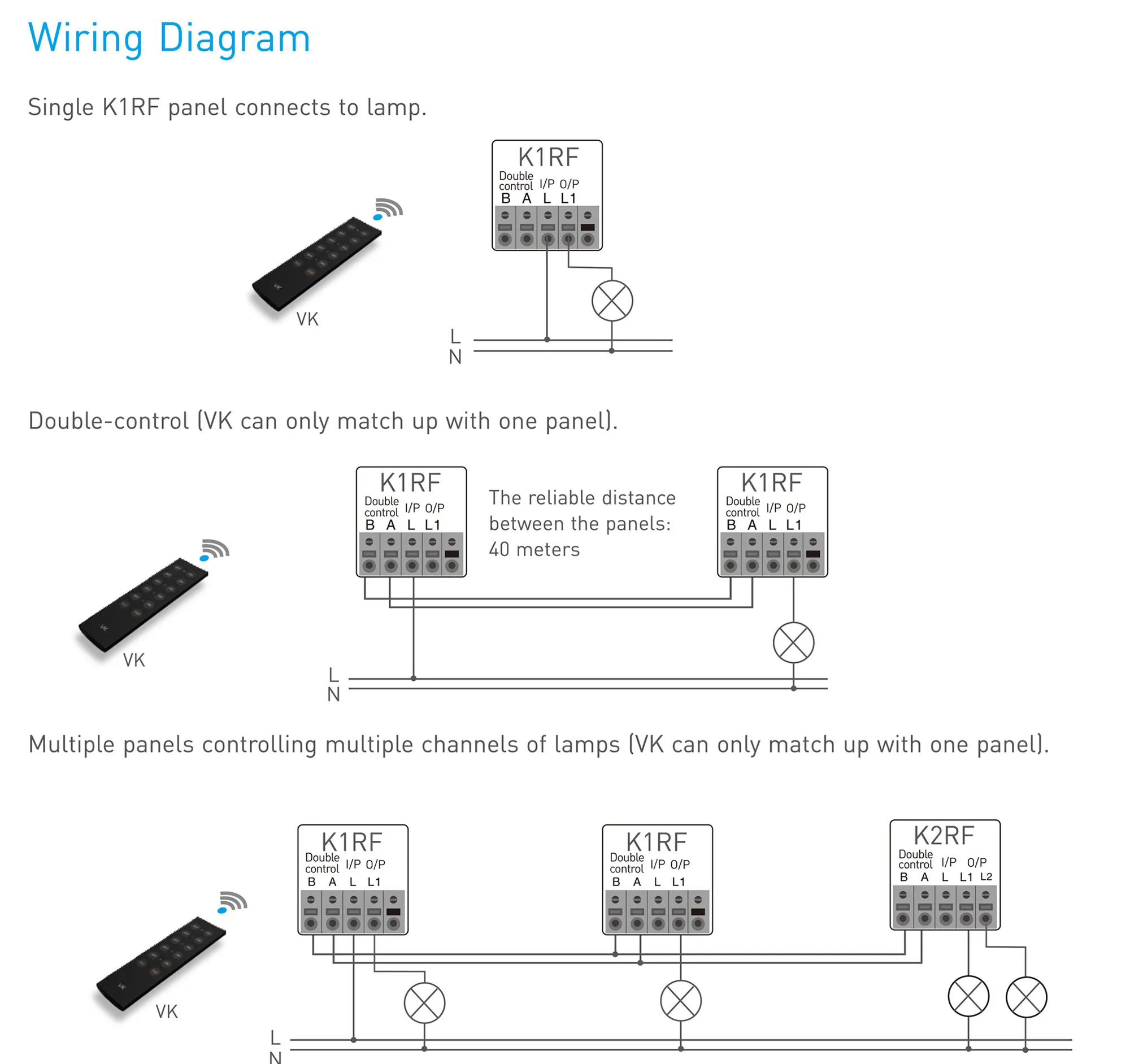 Wiring Diagram

Single K1RF panel connects to lamp.

K1RF
Double control I/P O/P
B A L L1

VK

L
N

Double-control (VK can only match up with one panel).

K1RF
Double control I/P O/P
B A L L1

The reliable distance between the panels: 40 meters

K1RF
Double control I/P O/P
B A L L1

VK

L
N

Multiple panels controlling multiple channels of lamps (VK can only match up with one panel).

K1RF
Double control I/P O/P
B A L L1

K1RF
Double control I/P O/P
B A L L1

K2RF
Double control I/P O/P
B A L L1 L2

VK

L
N